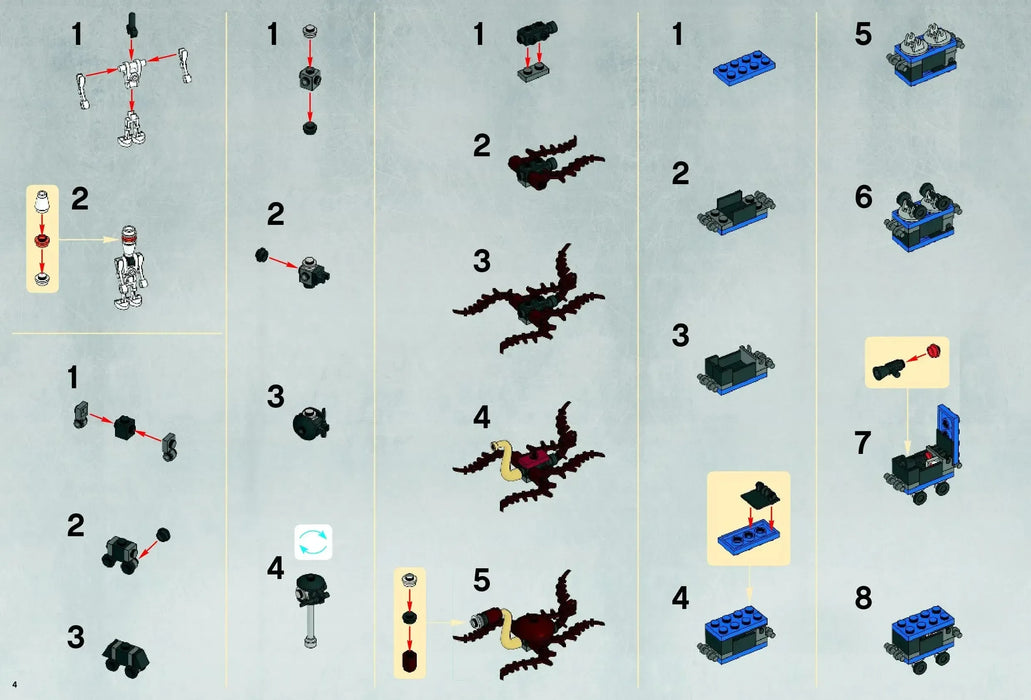 1
2
1
2
3
1
2
3
4
1
2
3
4
5
1
2
3
4
5
6
7
8
4