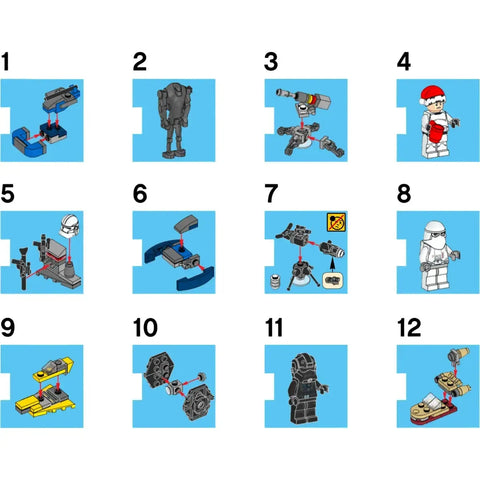 1

2

3

4

5

6

7

8

9

10

11

12