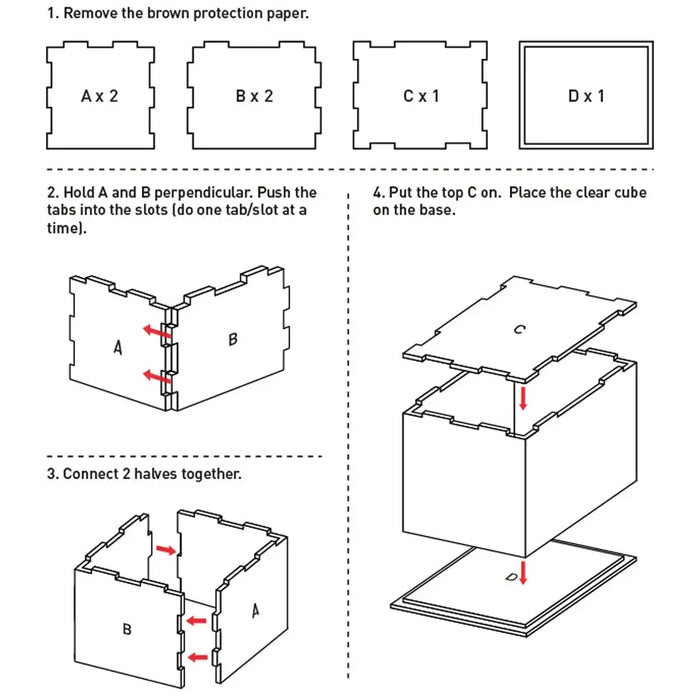 1. Remove the brown protection paper.

A x 2

B x 2

C x 1

D x 1

2. Hold A and B perpendicular. Push the tabs into the slots (do one tab/slot at a time).

A

B

3. Connect 2 halves together.

B

A

4. Put the top C on. Place the clear cube on the base.

C

D