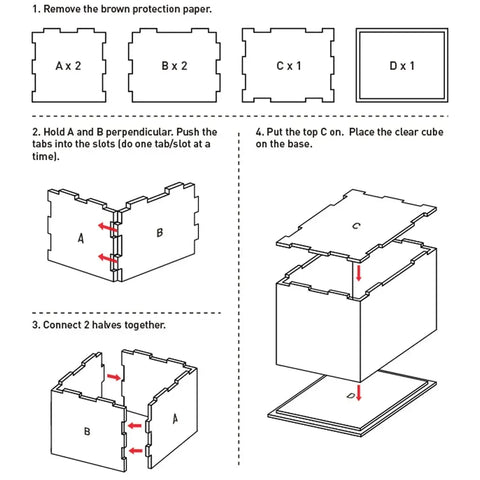 1. Remove the brown protection paper.

A x 2

B x 2

C x 1

D x 1

2. Hold A and B perpendicular. Push the tabs into the slots (do one tab/slot at a time).

A

B

3. Connect 2 halves together.

B

A

4. Put the top C on. Place the clear cube on the base.

C

D